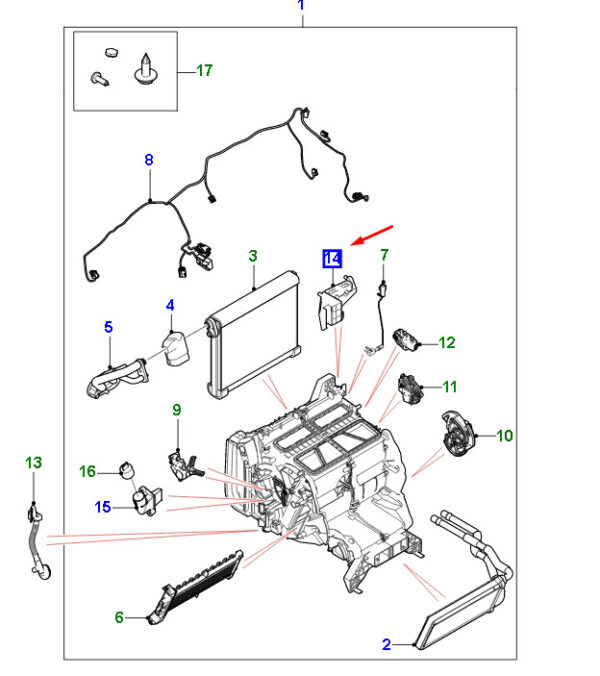 1
17
8
3
14
7
4
5
12
11
9
10
13
16
15
6
2