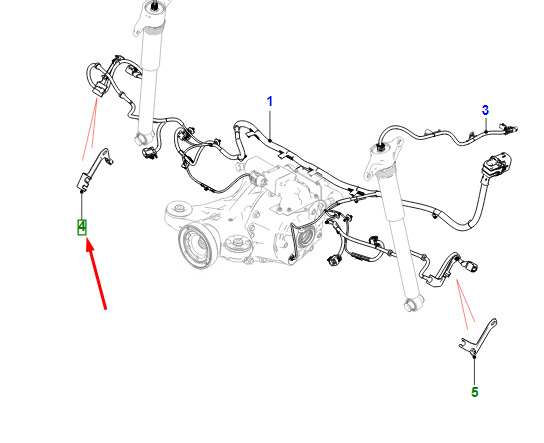 1
3
4
5