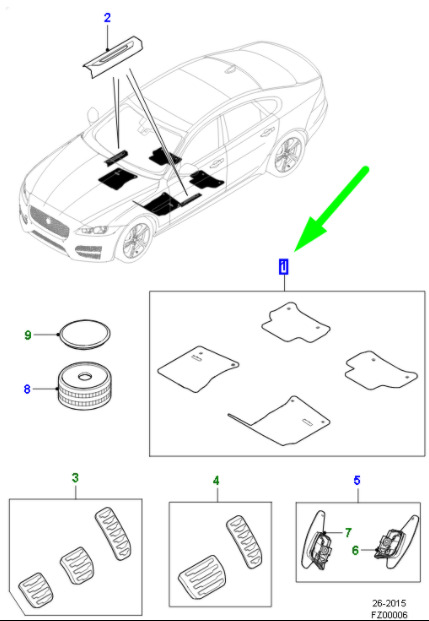 2

1

9

8

3

4

5

7

6

26-2015
FZ00006