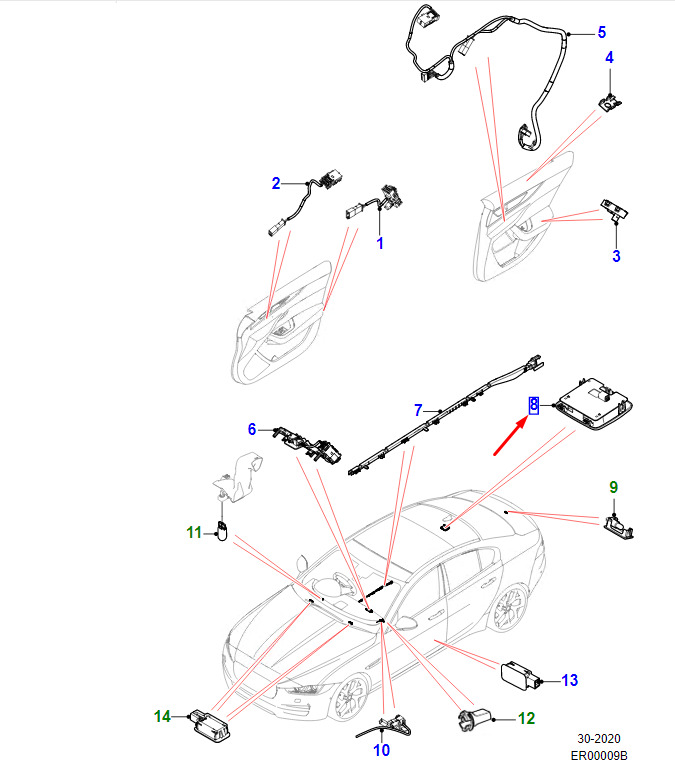 5
4
2
1
3
7
8
6
9
11
13
14
12
10
30-2020
ER00009B