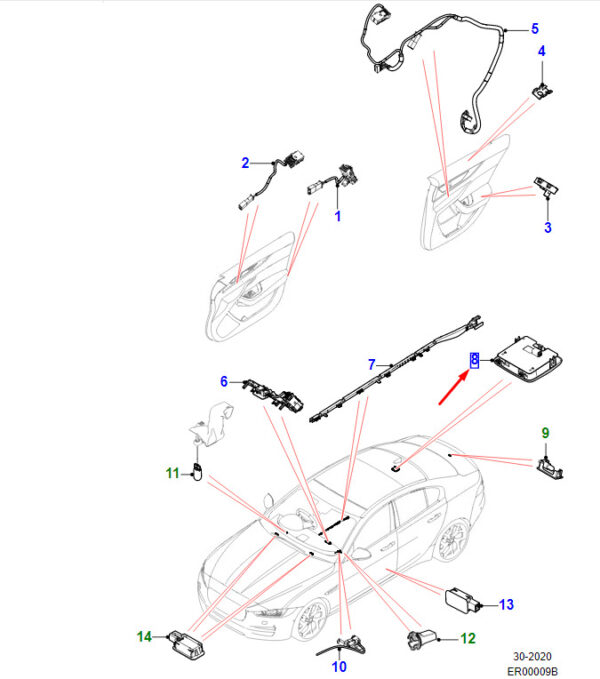 5
4
2
1
3
7
8
6
9
11
13
14
12
10
30-2020
ER00009B