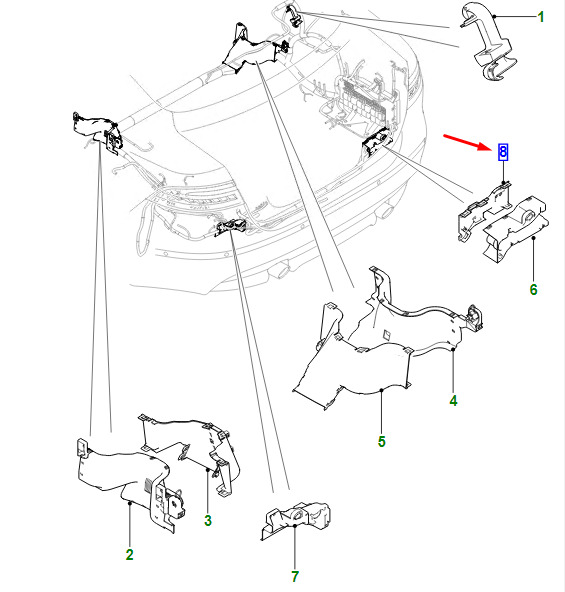 1
8
6
4
5
3
2
7