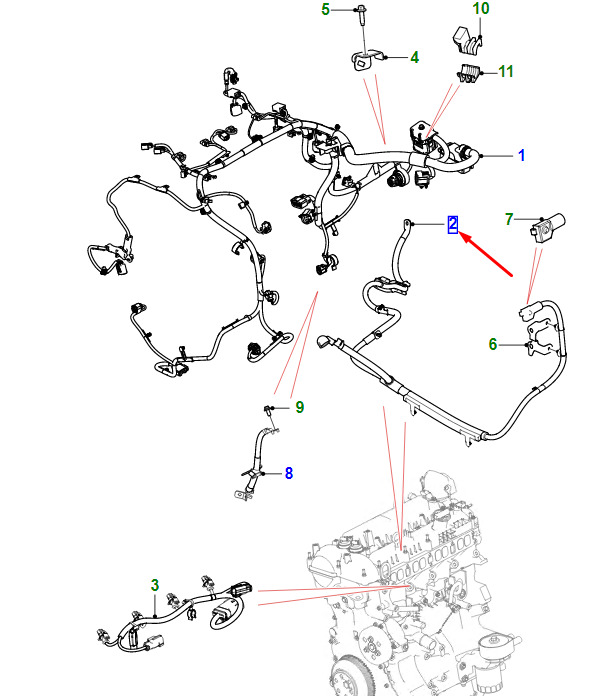 5
10
4
11
1
2
7
6
9
8
3