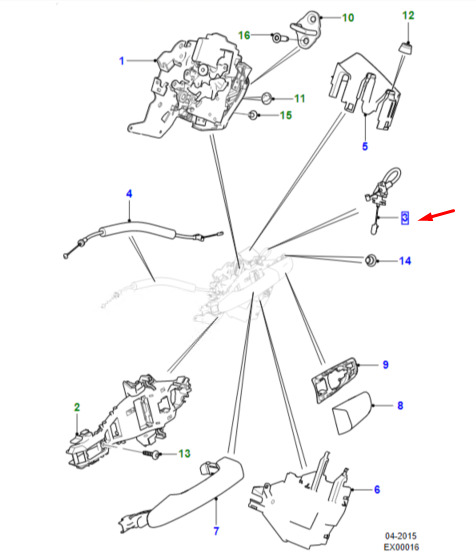 10
12
16
1
11
15
5
4
3
14
9
8
2
13
6
7
04-2015
EX00016