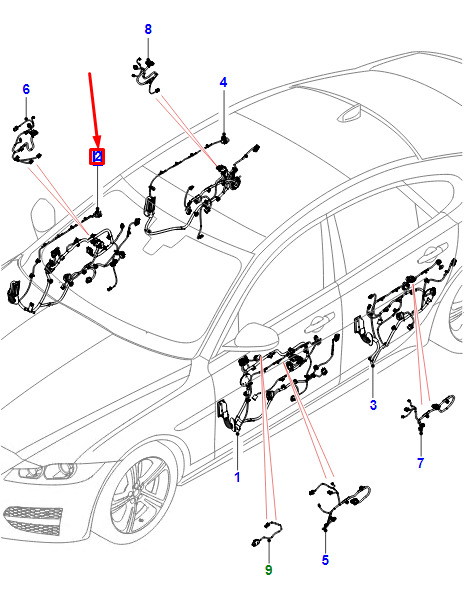 8
6
4
2
3
7
1
5
9