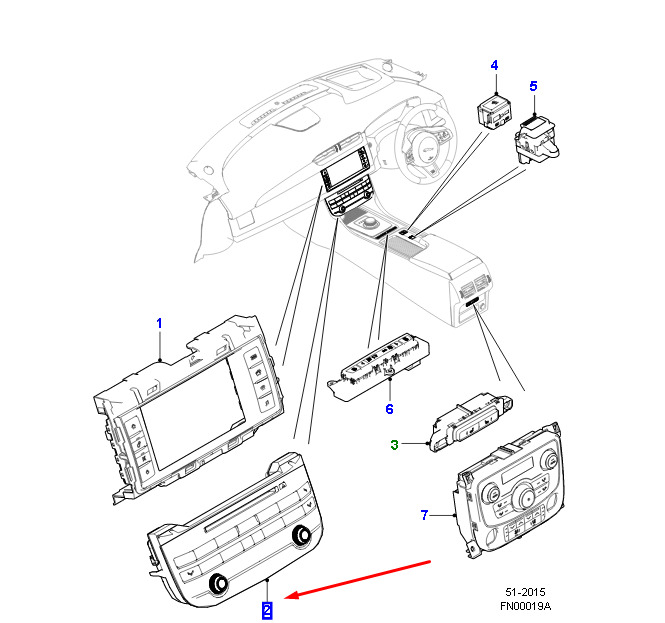 4
5
1
6
3
7
2
51-2015
FN00019A