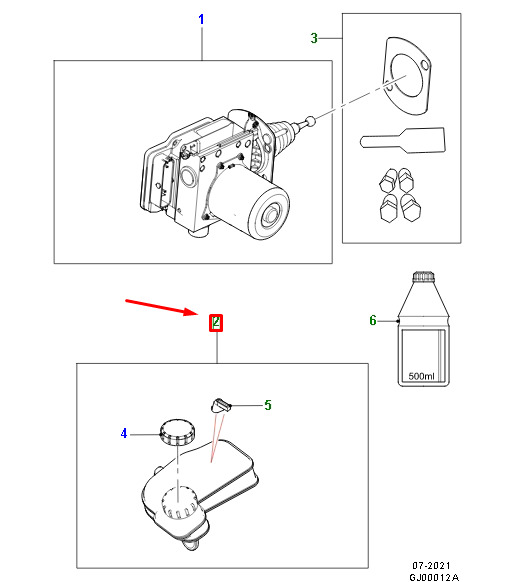 1

3

2

6

500ml

5

4

07-2021
GJ00012A