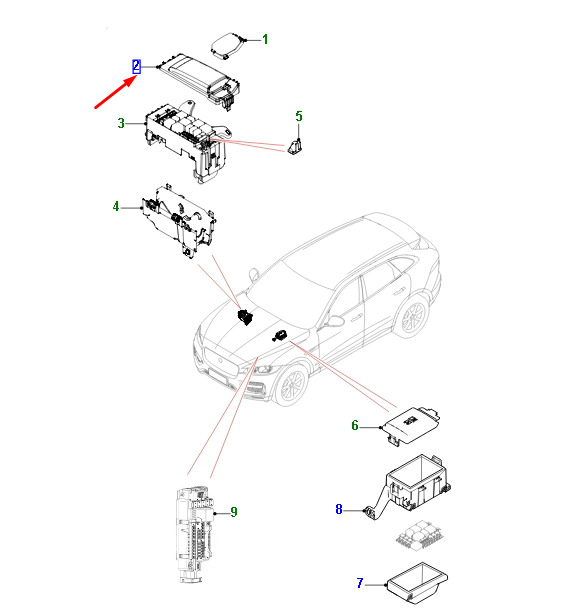 1
2
3
5
4
6
9
8
7