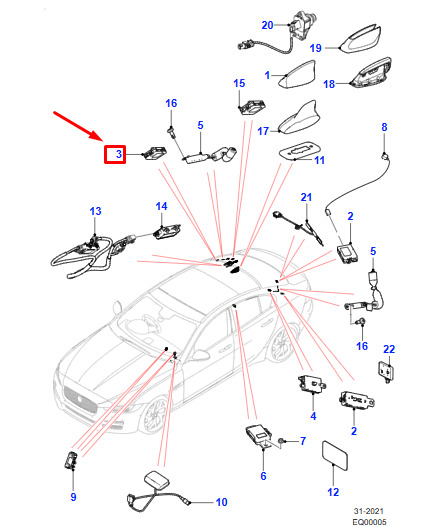 20
19
1
18
15
16
5
17
8
3
11
21
13
14
2
5
16
22
4
2
7
6
12
9
10
31-2021
EQ00005