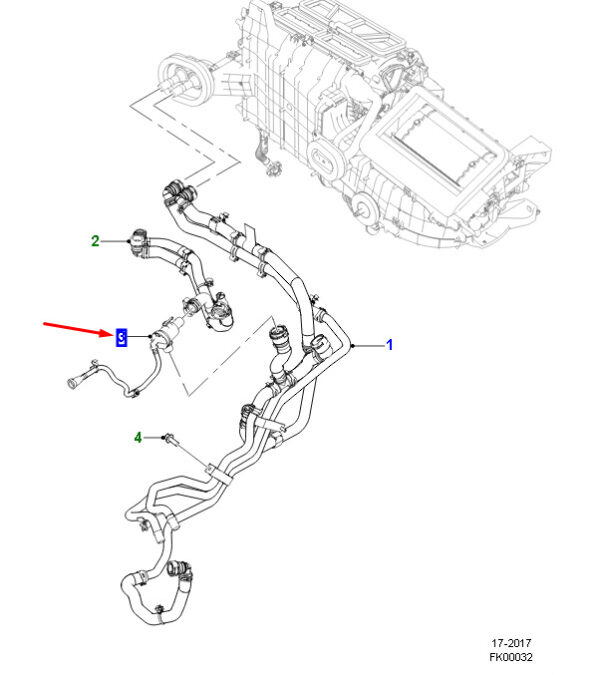 2
3
1
4
17-2017
FK00032