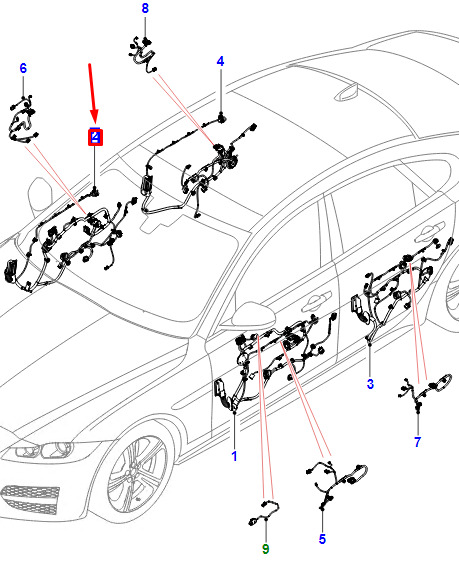 8
6
4
2
3
7
1
5
9