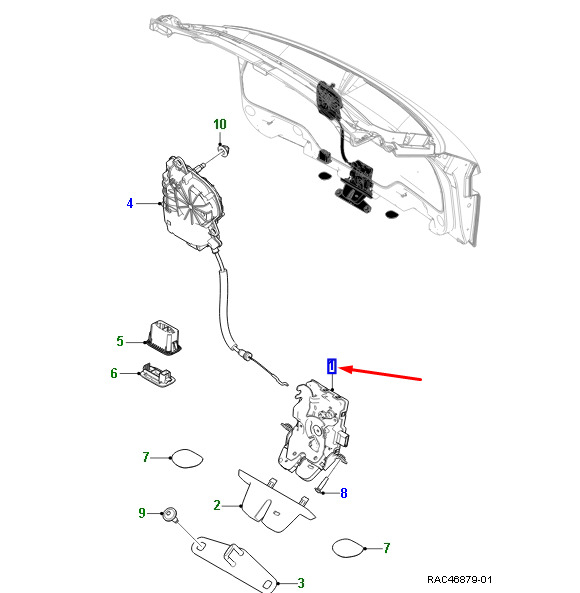 10
4
5
6
1
7
8
2
9
7
3
RAC46879-01