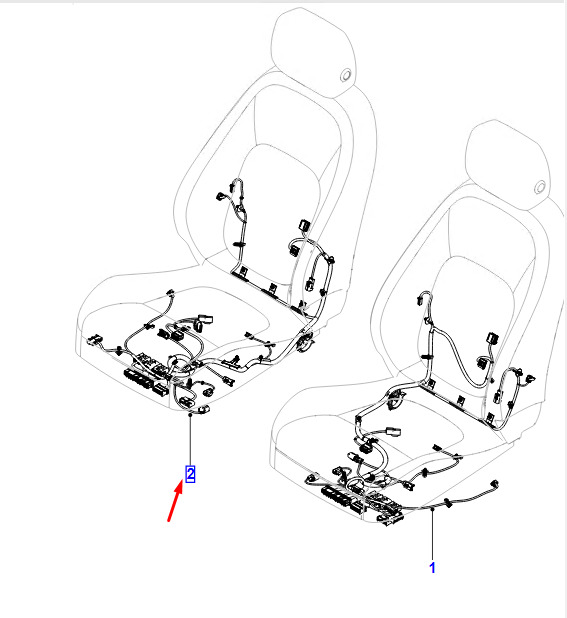 2

1