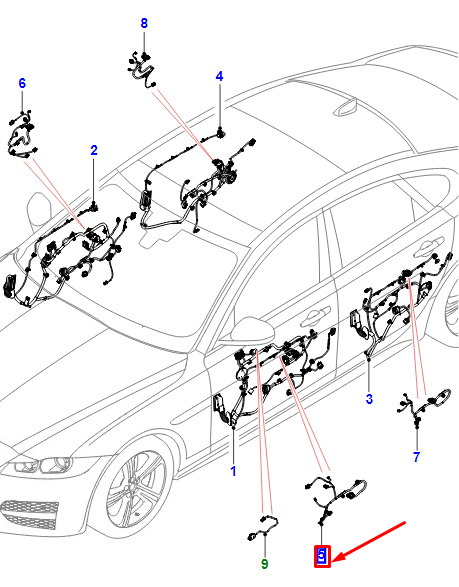 8
6
4
2
3
7
1
9
5