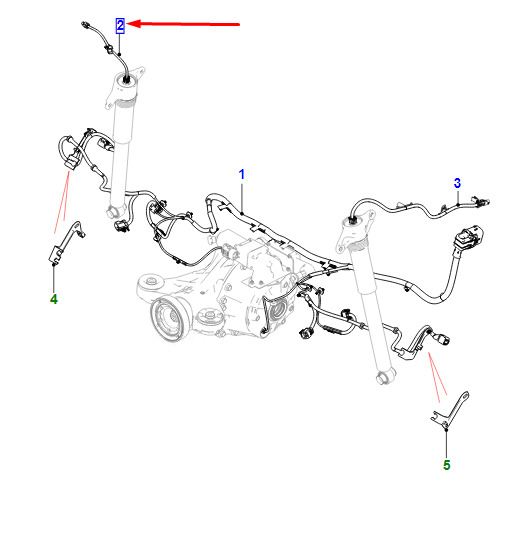 2

1

3

4

5