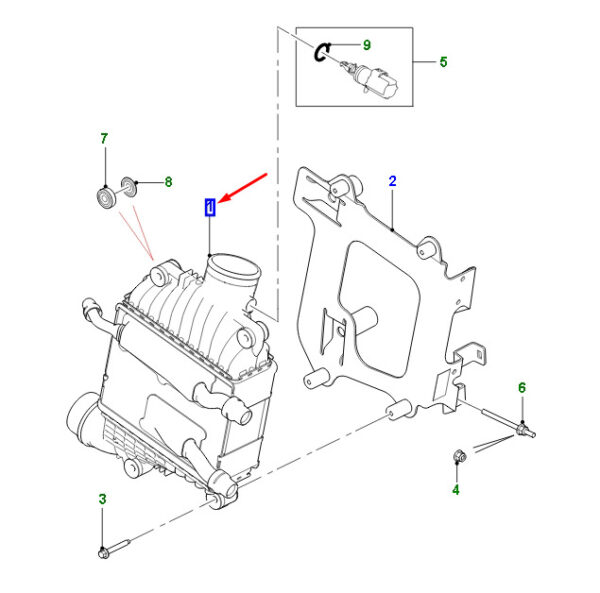 9
5
7
8
1
2
6
4
3