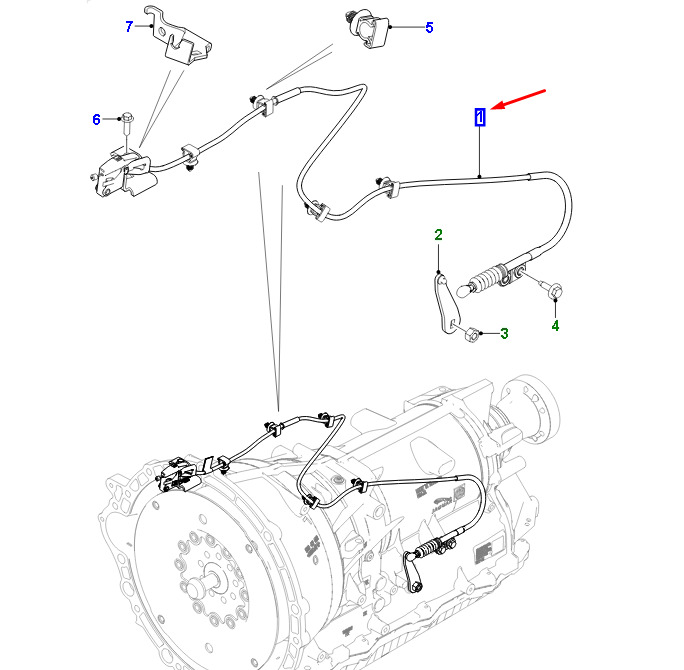 7
5
6
1
2
3
4