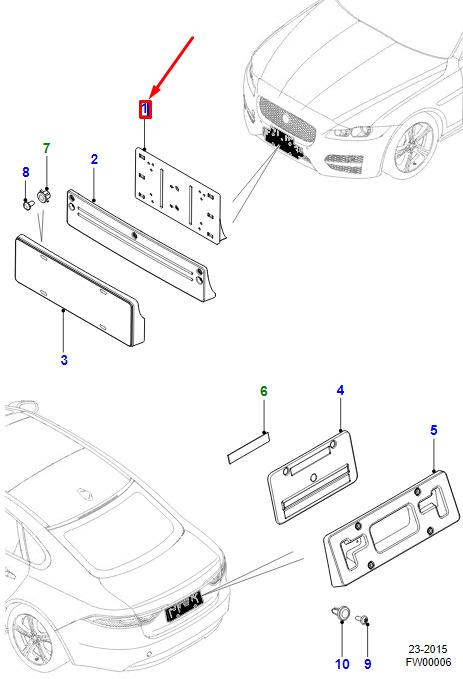 1
7
2
8
3
6
4
5
10
9
23-2015
FW00006