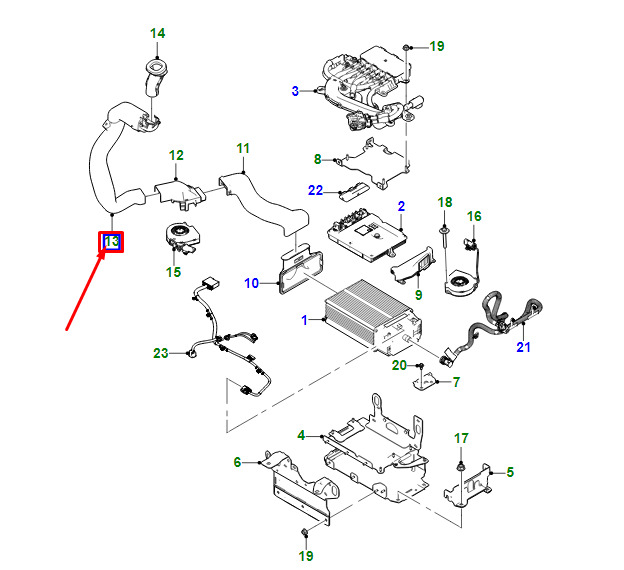 14
19
3
12
11
8
22
2
18
16
13
15
10
9
1
21
23
20
7
4
17
6
5
19