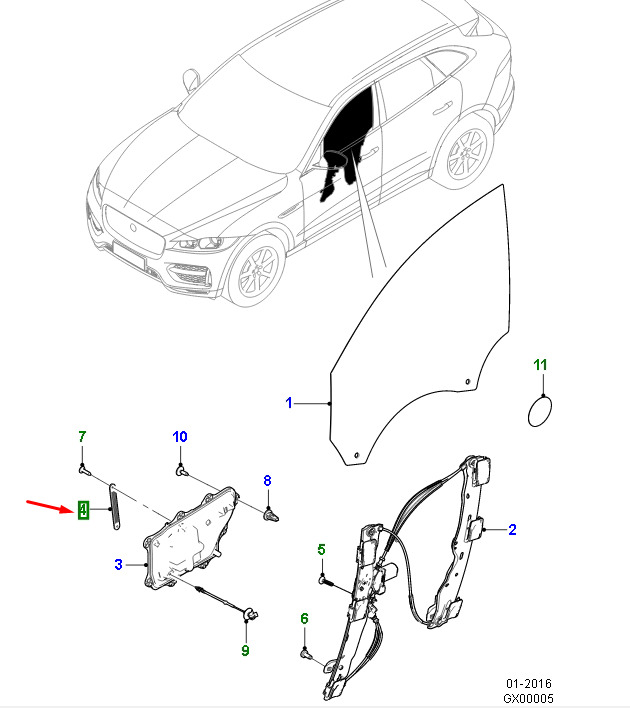 11
1
7
10
8
4
3
2
5
9
6
01-2016
GX00005