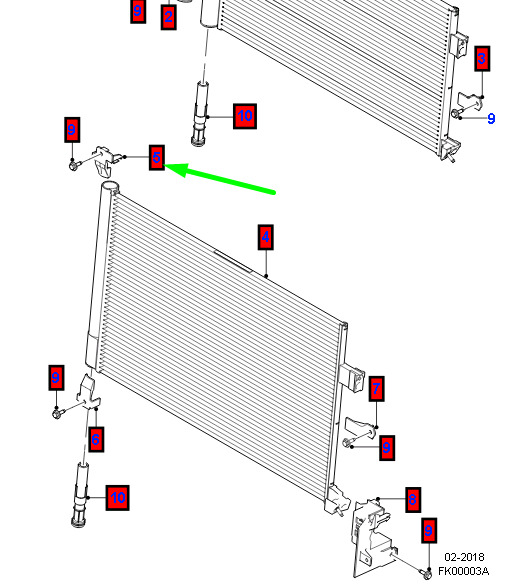 9
2
3
10
9
9
5
4
9
7
6
9
10
8
9
02-2018
FK00003A