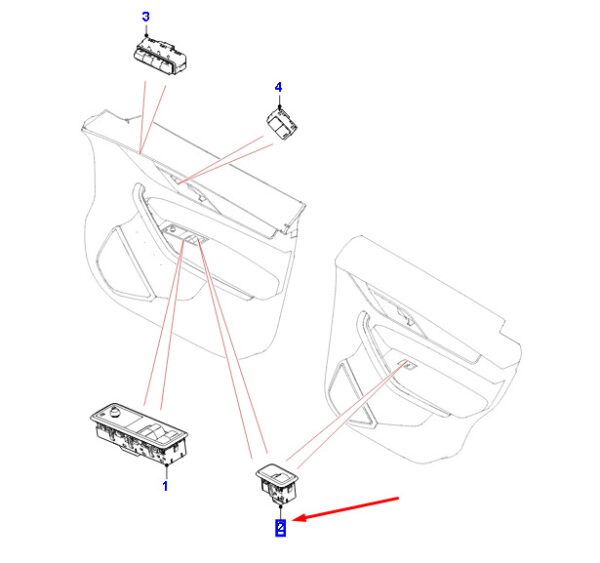 3

4

1

2