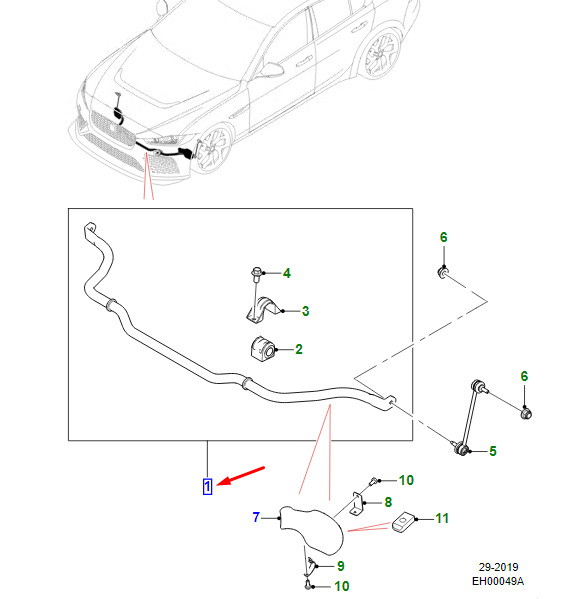 6
4
3
2
6
5
1
10
8
7
11
9
10
29-2019
EH00049A