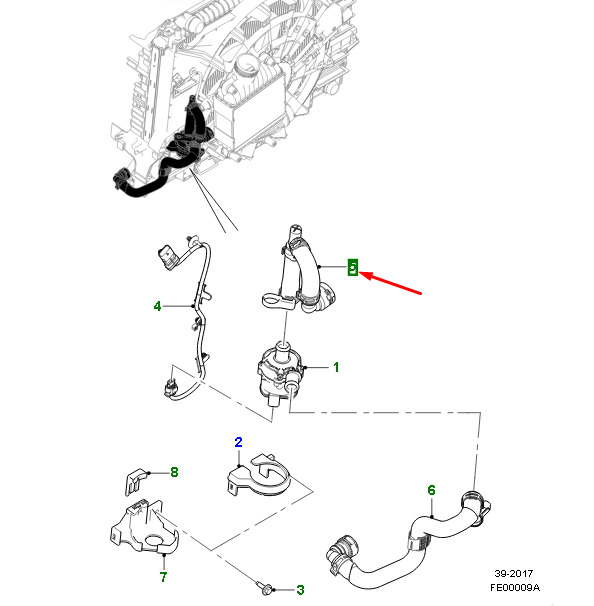 5
4
1
2
8
6
7
3
39-2017
FE00009A