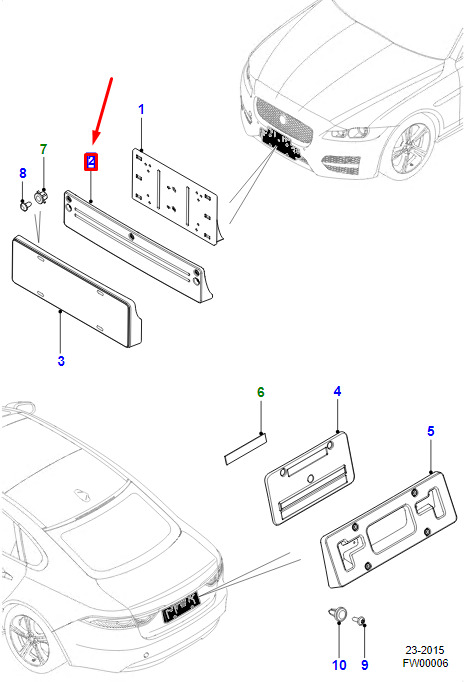 1
2
7
8
3
6
4
5
10
9
23-2015
FW00006