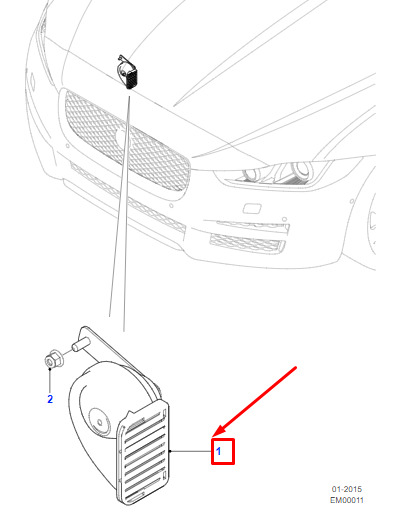 2

1

01-2015
EM00011