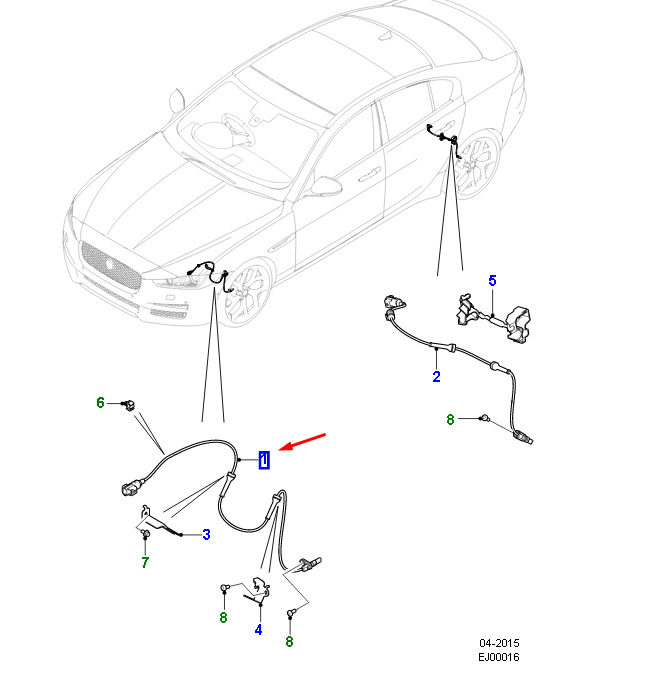 5
2
8
6
1
3
7
8
4
8
04-2015
EJ00016