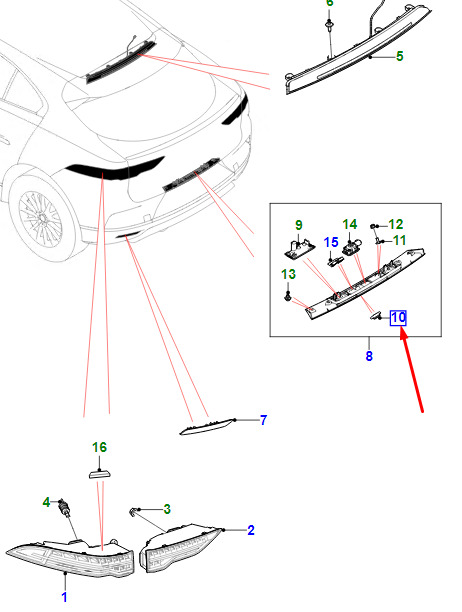 6
5
9
14
12
15
11
13
10
8
7
16
4
3
2
1