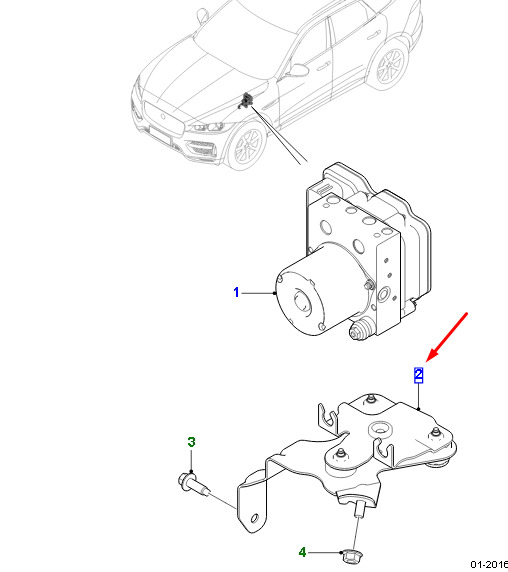 1
2
3
4
01-2016