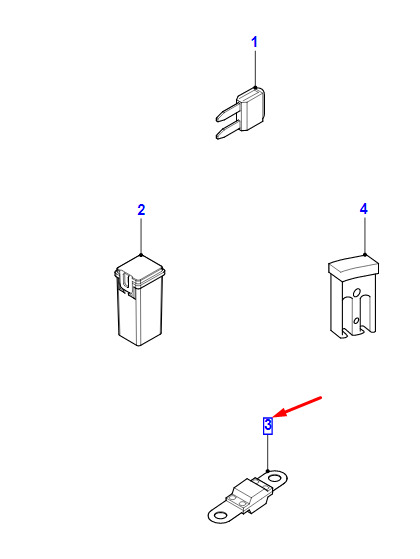 1

2

4

3