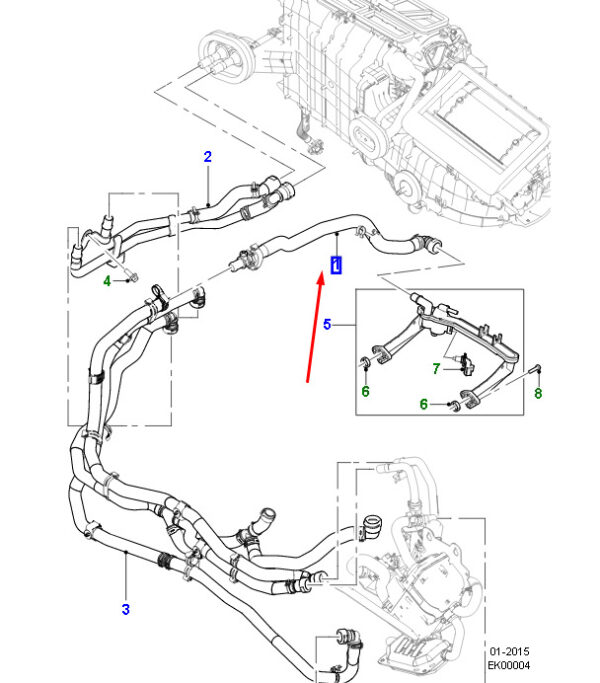 2
4
1
5
7
6
6
8
3
01-2015
EK00004