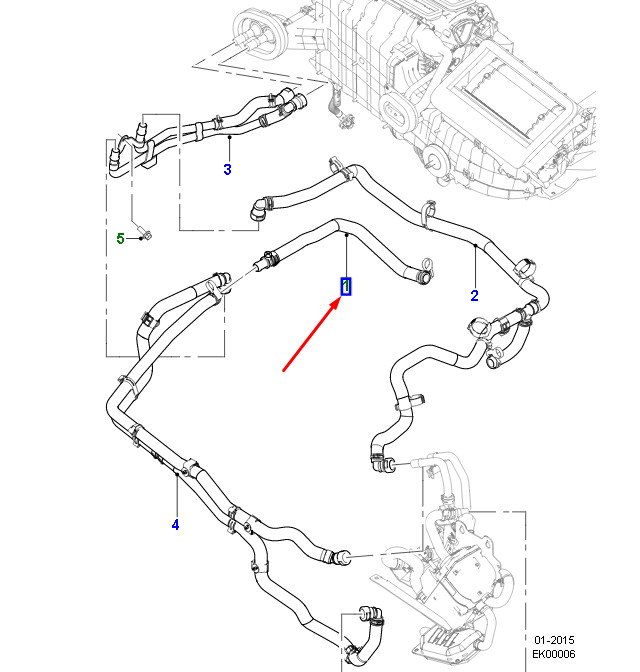 3
5
1
2
4
01-2015
EK00006