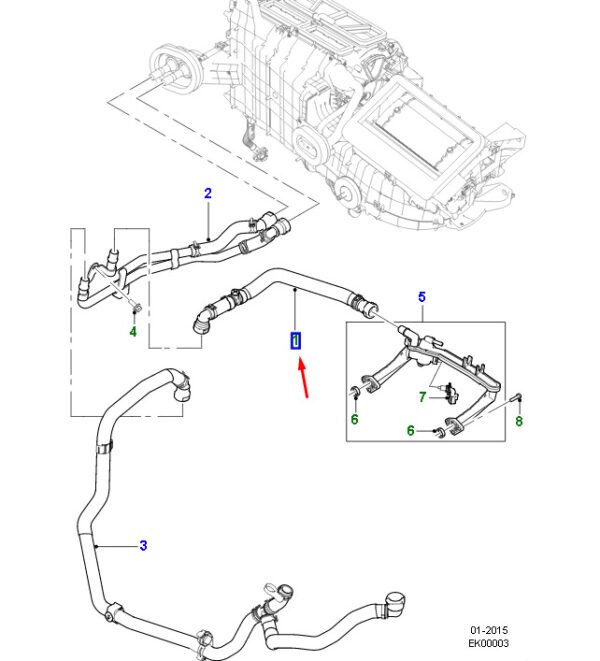 2
5
4
1
7
6
6
8
3
01-2015
EK00003