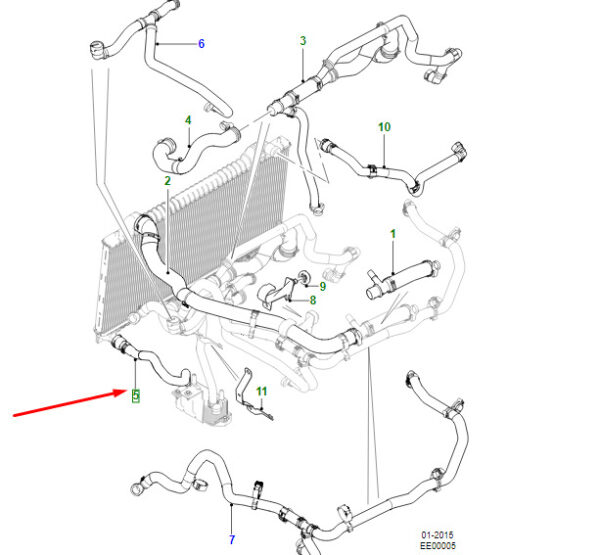 6
3
4
10
2
1
9
8
5
11
7
01-2015
EE00005