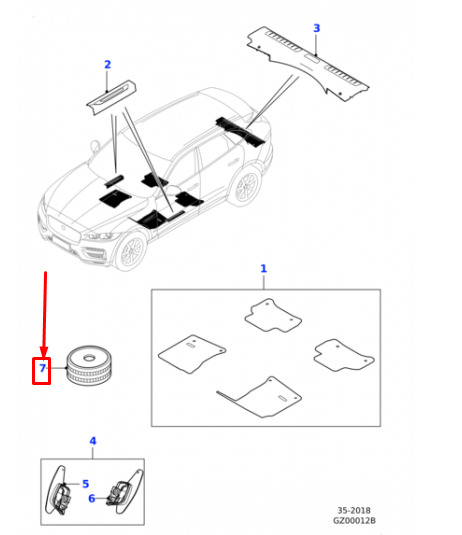 3
2
1
7
4
5
6
35-2018
GZ00012B