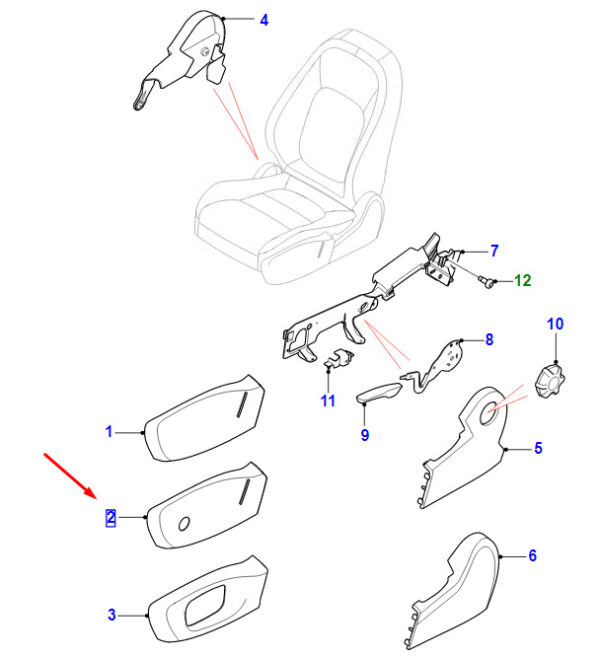 4
7
12
10
8
11
9
1
5
2
6
3