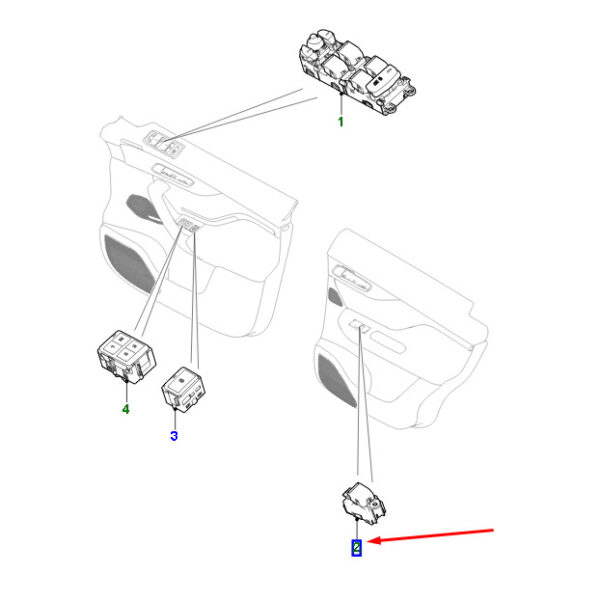 1
4
3
2