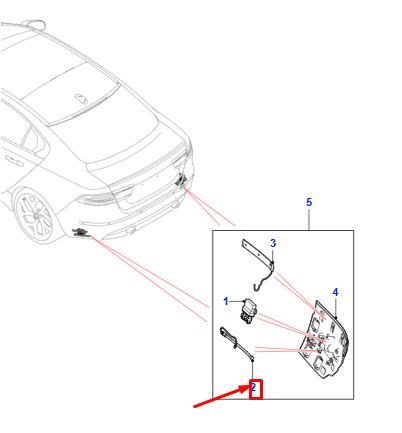 5
3
4
1
2