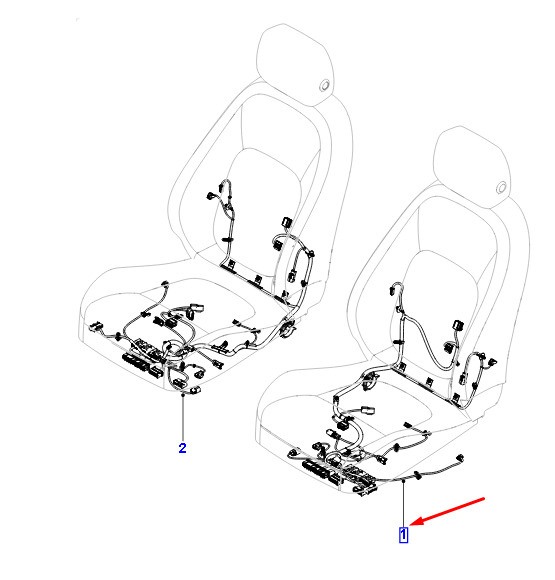 2

1