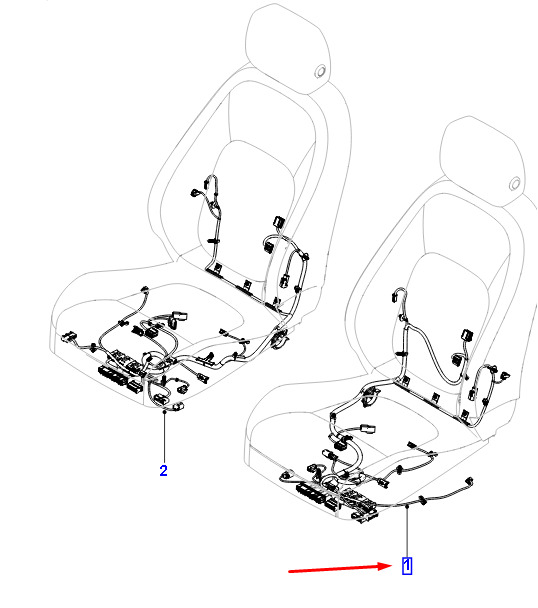 2

1