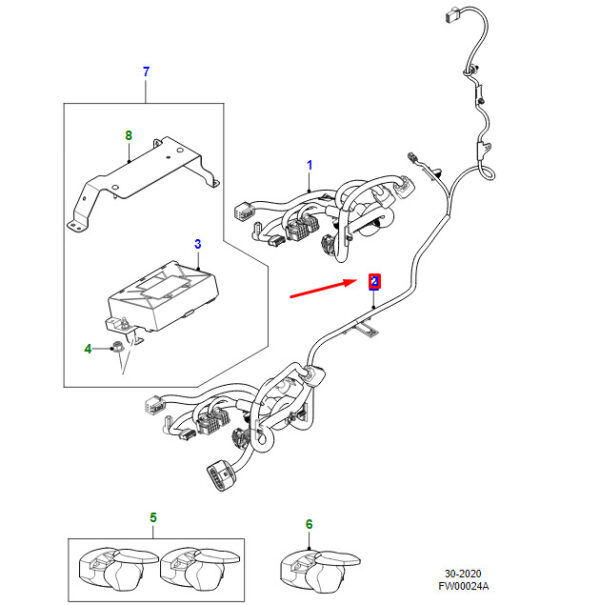 7
8
1
3
2
4
5
6
30-2020
FW00024A