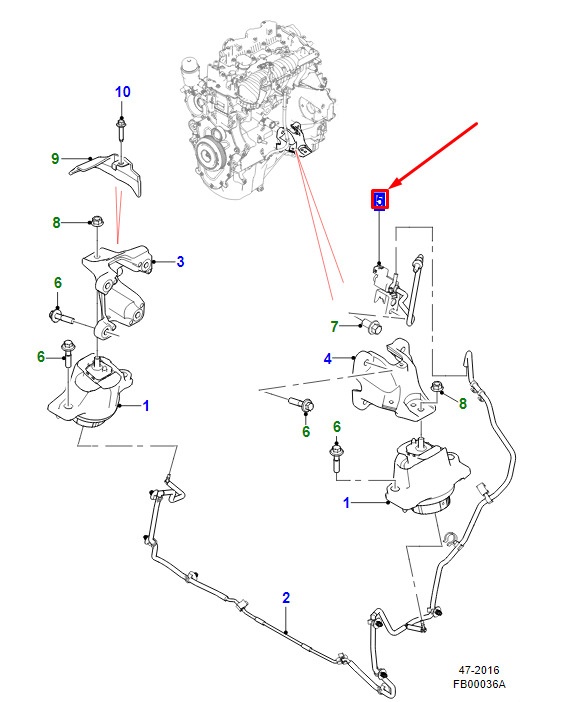 10
9
8
3
6
6
1
5
7
4
8
6
6
1
2
47-2016
FB00036A