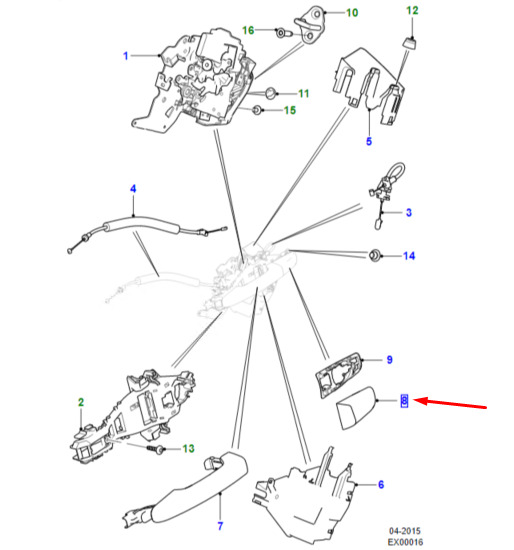 10
12
16
1
11
15
5
4
3
14
9
8
2
13
6
7
04-2015
EX00016