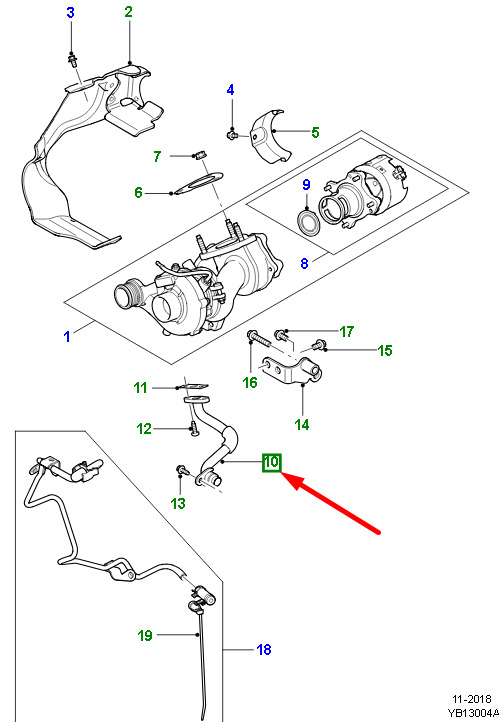 3
2
4
5
7
6
9
8
1
17
15
16
14
11
12
10
13
19
18
11-2018
YB13004A