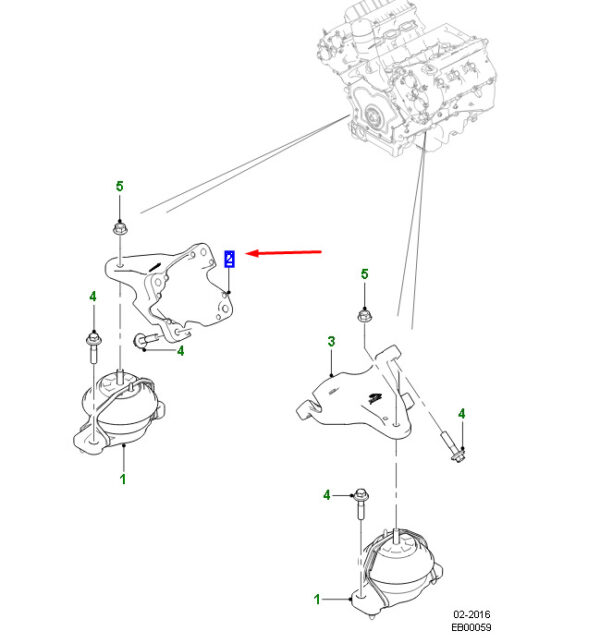 5
2
4
4
1
5
3
4
4
1
02-2016
EB00059