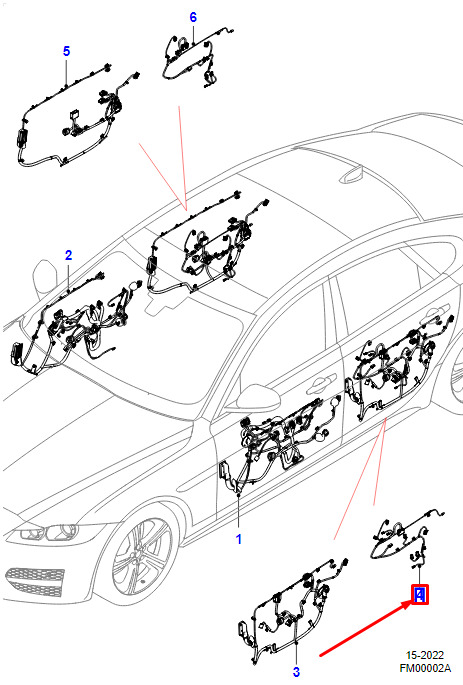 6
5
2
1
4
3
15-2022
FM00002A